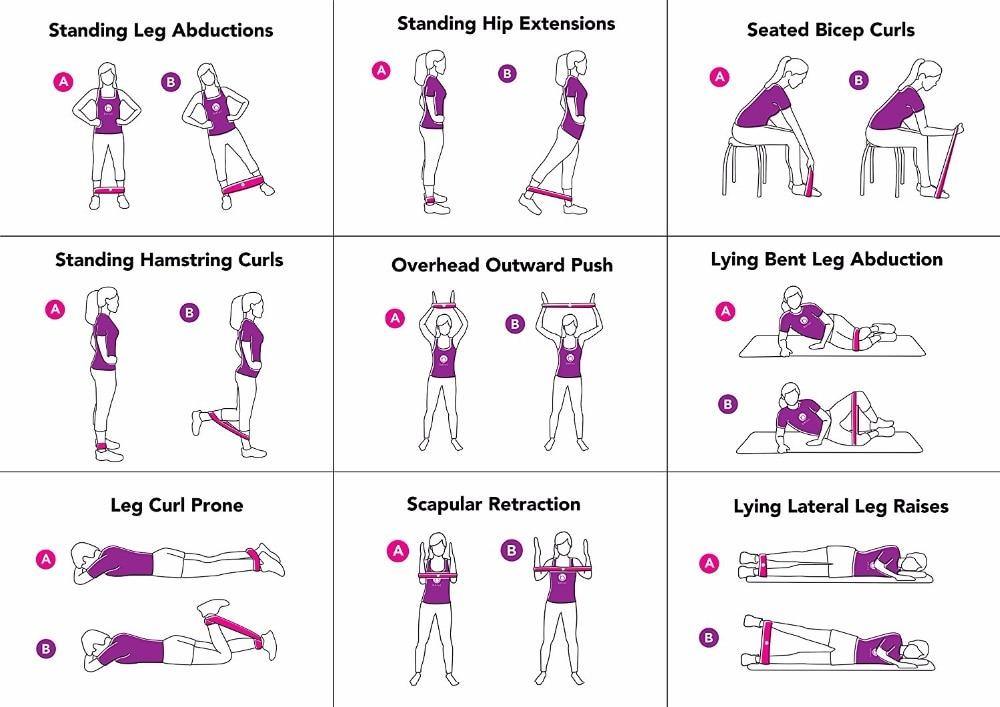 Standing Leg Abductions

A B

Standing Hip Extensions

A B

Seated Bicep Curls

A B

Standing Hamstring Curls

A B

Overhead Outward Push

A B

Lying Bent Leg Abduction

A

B

Leg Curl Prone

A

B

Scapular Retraction

A B

Lying Lateral Leg Raises

A

B