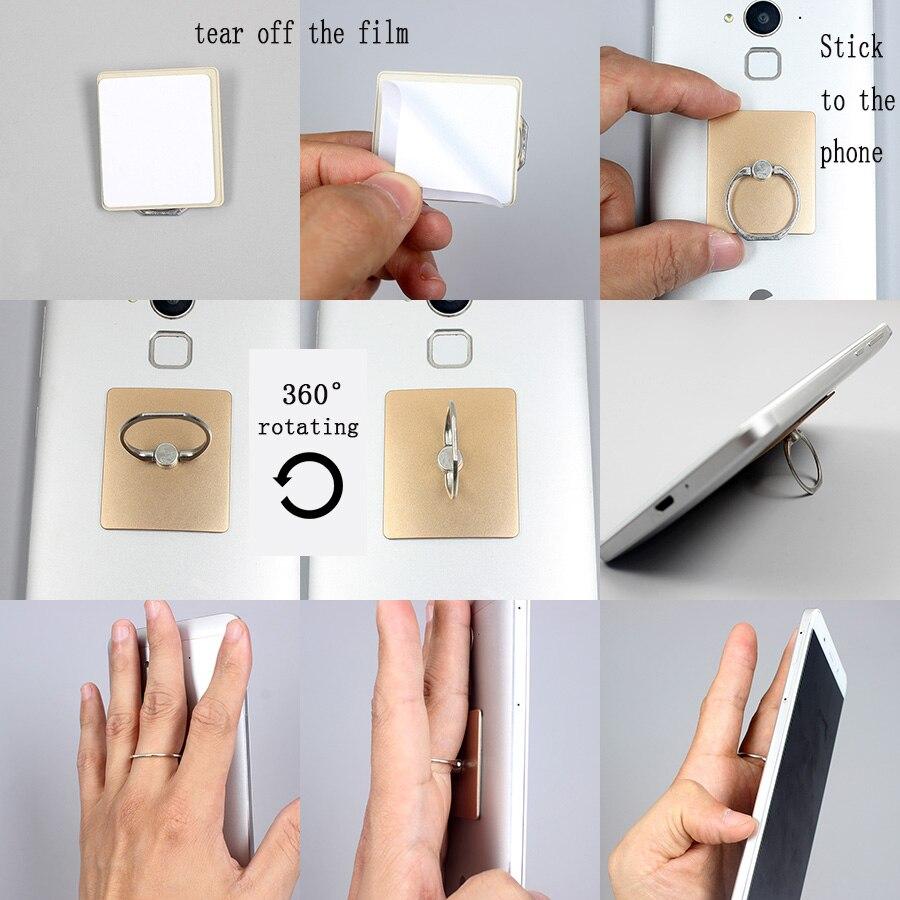 tear off the film

Stick to the phone

360° rotating