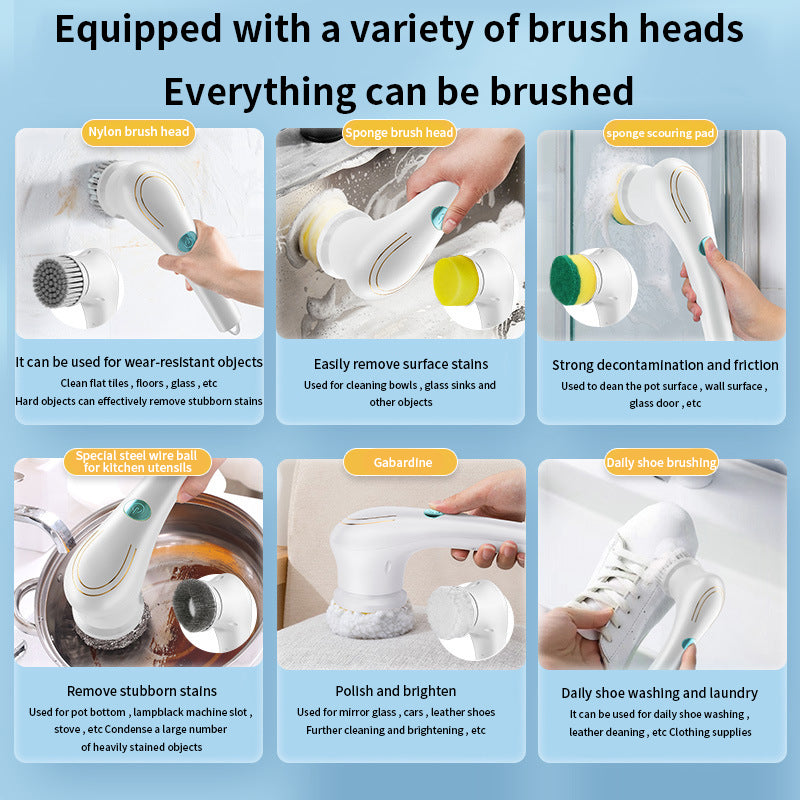 Equipped with a variety of brush heads

Everything can be brushed

Nylon brush head

It can be used for wear-resistant objects

Clean flat tiles , floors , glass , etc
Hard objects can effectively remove stubborn stains

Sponge brush head

Easily remove surface stains

Used for cleaning bowls , glass sinks and other objects

sponge scouring pad

Strong decontamination and friction

Used to dean the pot surface , wall surface , glass door , etc

Special steel wire ball for kitchen utensils

Remove stubborn stains

Used for pot bottom , lampblack machine slot , stove , etc Condense a large number of heavily stained objects

Gabardine

Polish and brighten

Used for mirror glass , cars , leather shoes
Further cleaning and brightening , etc

Daily shoe brushing

Daily shoe washing and laundry

It can be used for daily shoe washing , leather deaning , etc Clothing supplies