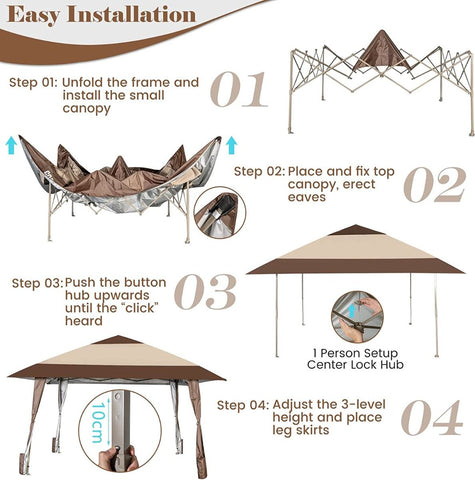 Easy Installation

Step 01: Unfold the frame and install the small canopy

01

Step 02: Place and fix top canopy, erect eaves

02

Step 03: Push the button hub upwards until the "click" heard

03

1 Person Setup
Center Lock Hub

10cm

Step 04: Adjust the 3-level height and place leg skirts

04