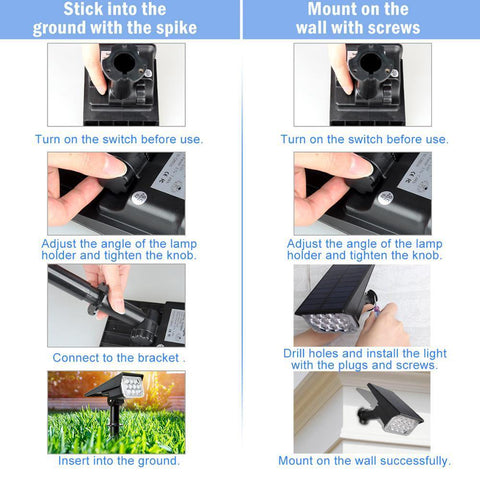 Stick into the ground with the spike

Turn on the switch before use.

Adjust the angle of the lamp holder and tighten the knob.

Connect to the bracket .

Insert into the ground.

Mount on the wall with screws

Turn on the switch before use.

Adjust the angle of the lamp holder and tighten the knob.

Drill holes and install the light with the plugs and screws.

Mount on the wall successfully.