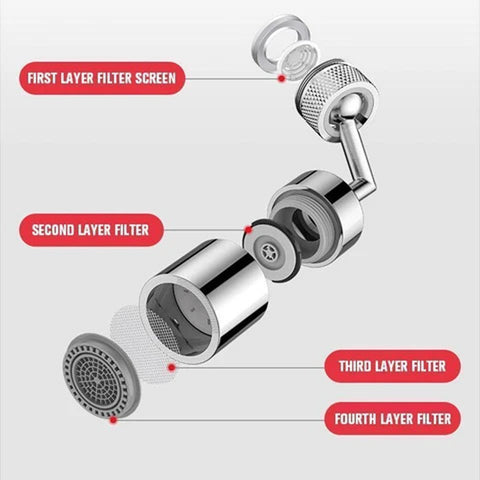 FIRST LAYER FILTER SCREEN

SECOND LAYER FILTER

THIRD LAYER FILTER

FOURTH LAYER FILTER