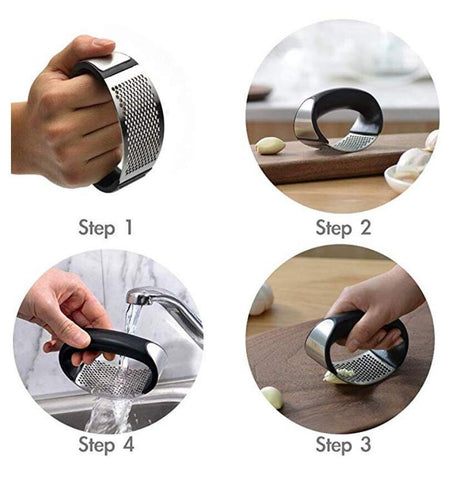 Step 1

Step 2

Step 4

Step 3