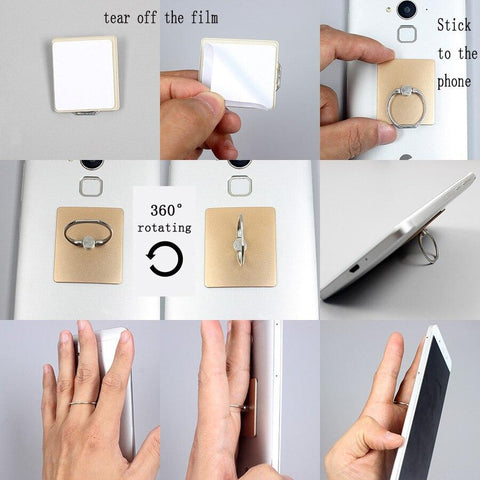 tear off the film

Stick to the phone

360°
rotating