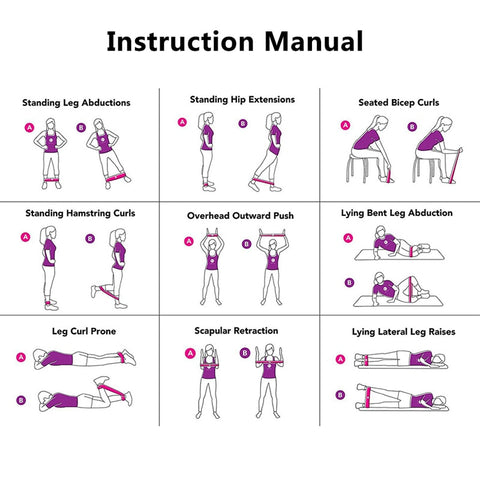 Instruction Manual

Standing Leg Abductions

A

B

Standing Hip Extensions

A

B

Seated Bicep Curls

A

B

Standing Hamstring Curls

A

B

Overhead Outward Push

A

B

Lying Bent Leg Abduction

A

B

Leg Curl Prone

A

B

Scapular Retraction

A

B

Lying Lateral Leg Raises

A

B